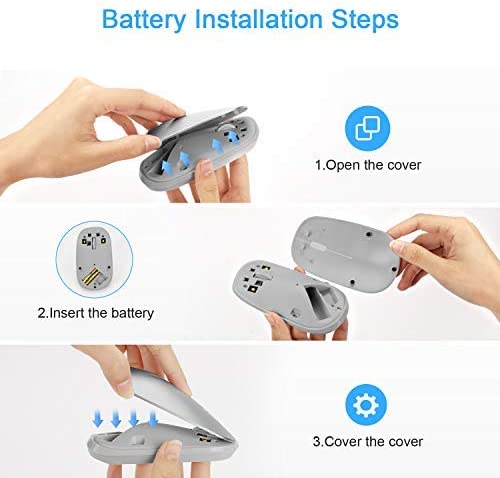 Battery Installation Steps

1.Open the cover

2.Insert the battery

3.Cover the cover