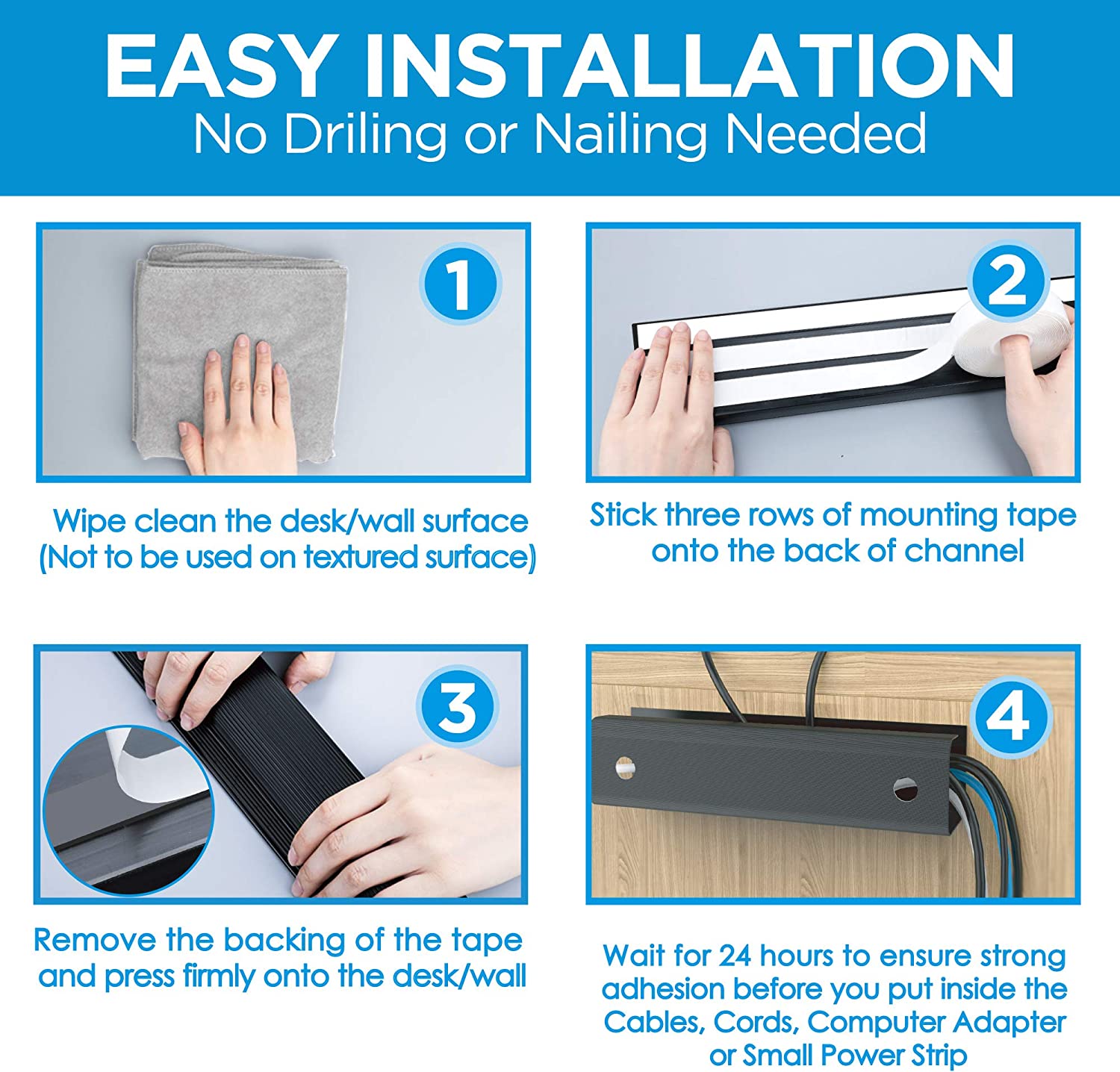 EASY INSTALLATION
No Driling or Nailing Needed

1

Wipe clean the desk/wall surface (Not to be used on textured surface)

2

Stick three rows of mounting tape onto the back of channel

3

Remove the backing of the tape and press firmly onto the desk/wall

4

Wait for 24 hours to ensure strong adhesion before you put inside the Cables, Cords, Computer Adapter or Small Power Strip